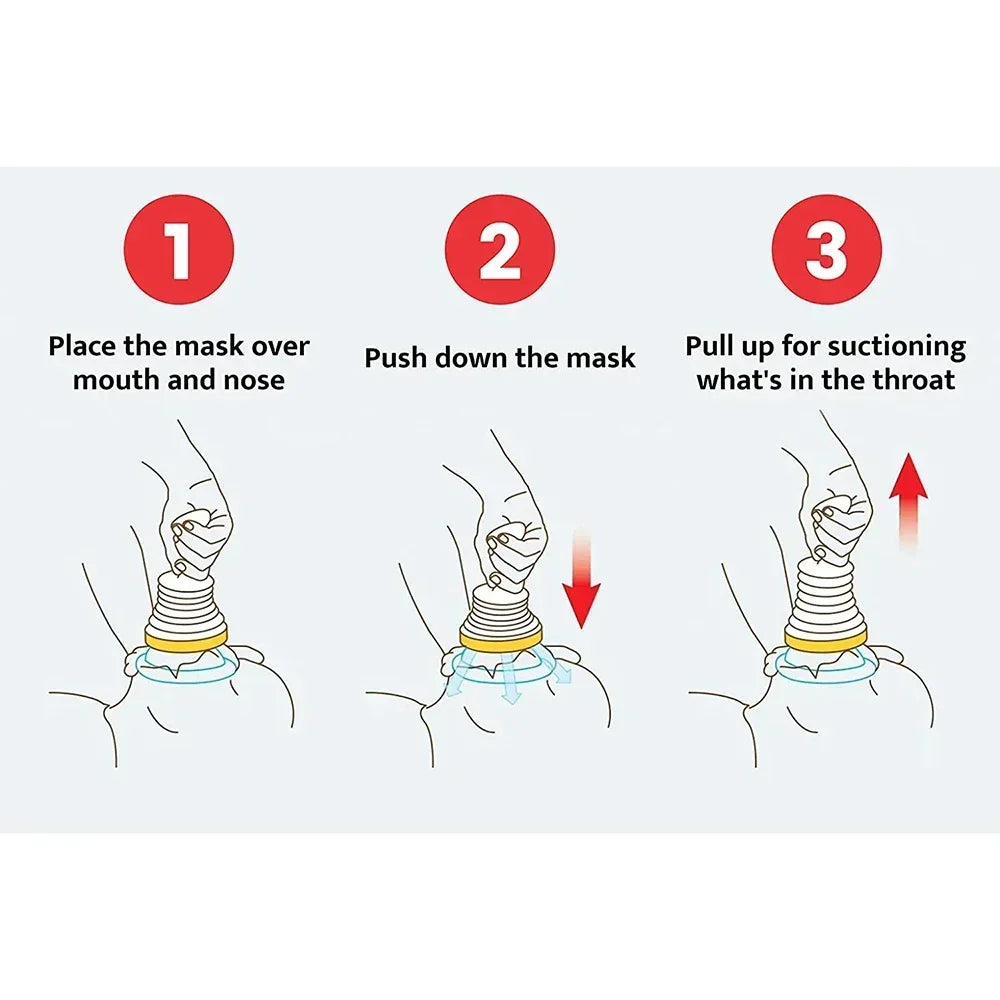 1

Place the mask over mouth and nose

2

Push down the mask

3

Pull up for suctioning what's in the throat